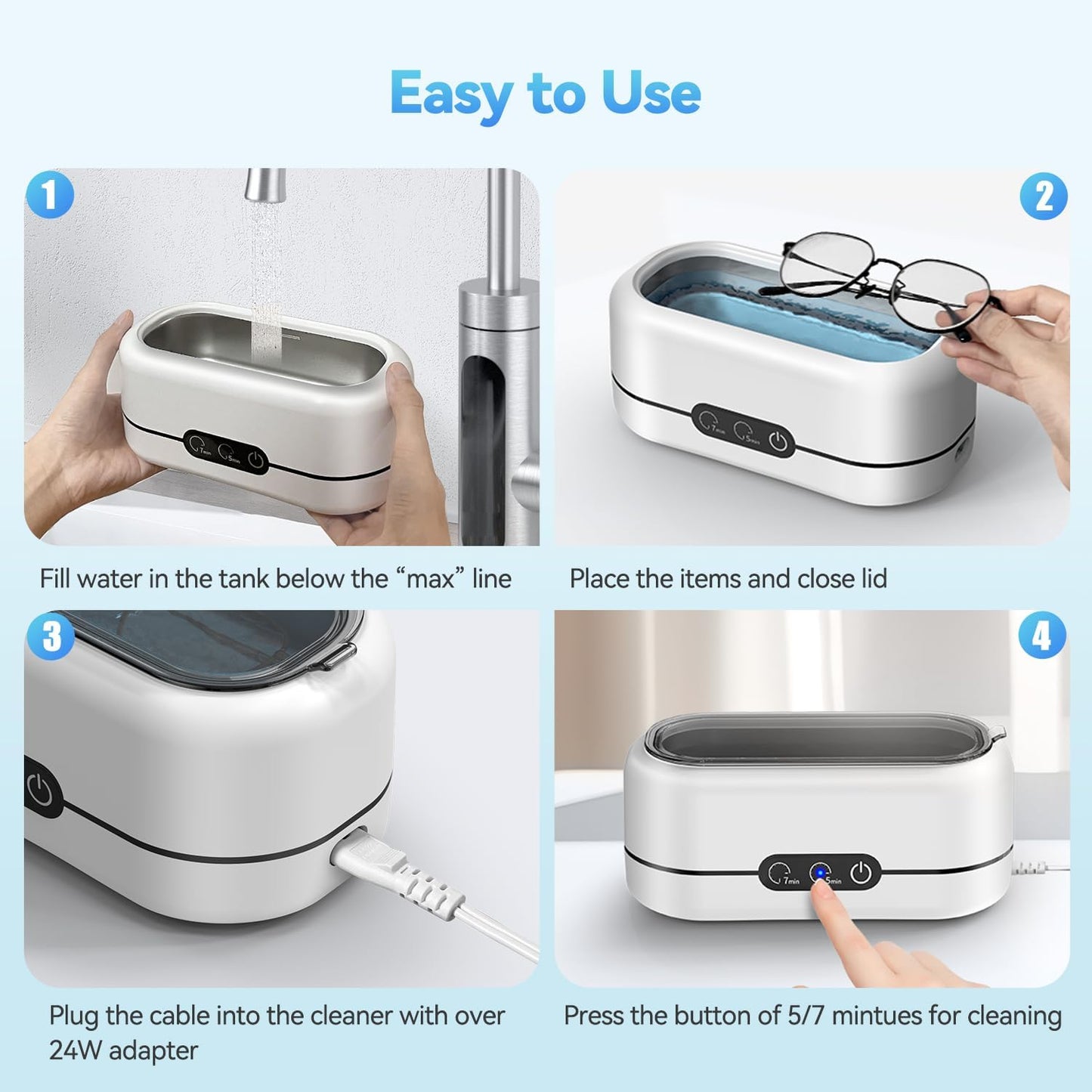 Easy to Use

1

7min 5min

Fill water in the tank below the “max” line

2

7min 5min

Place the items and close lid

3

Plug the cable into the cleaner with over 24W adapter

4

7min 5min

Press the button of 5/7 mintues for cleaning