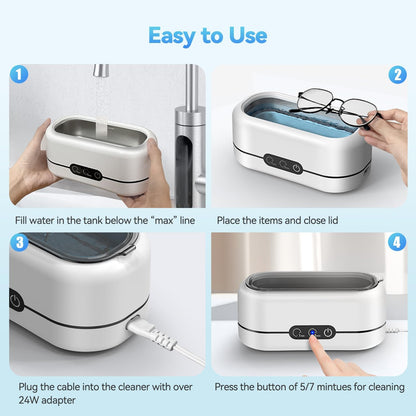 Easy to Use

1

Fill water in the tank below the "max" line

2

Place the items and close lid

3

Plug the cable into the cleaner with over 24W adapter

4

Press the button of 5/7 mintues for cleaning